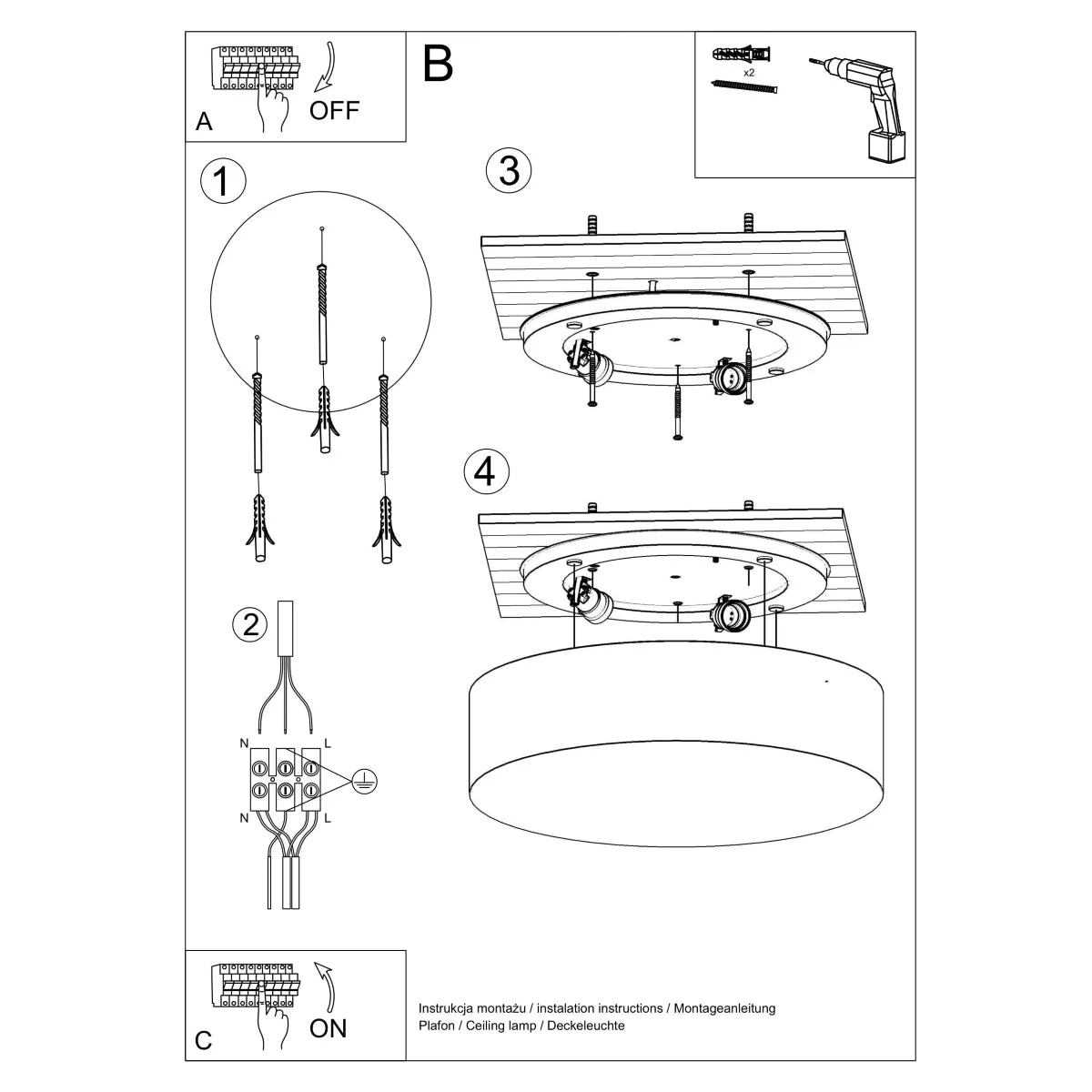 A
OFF

B

x2

1

3

4

2

N
L
N
L

C
ON

Instrukcja montażu / instalation instructions / Montageanleitung
Plafon / Ceiling lamp / Deckeleuchte