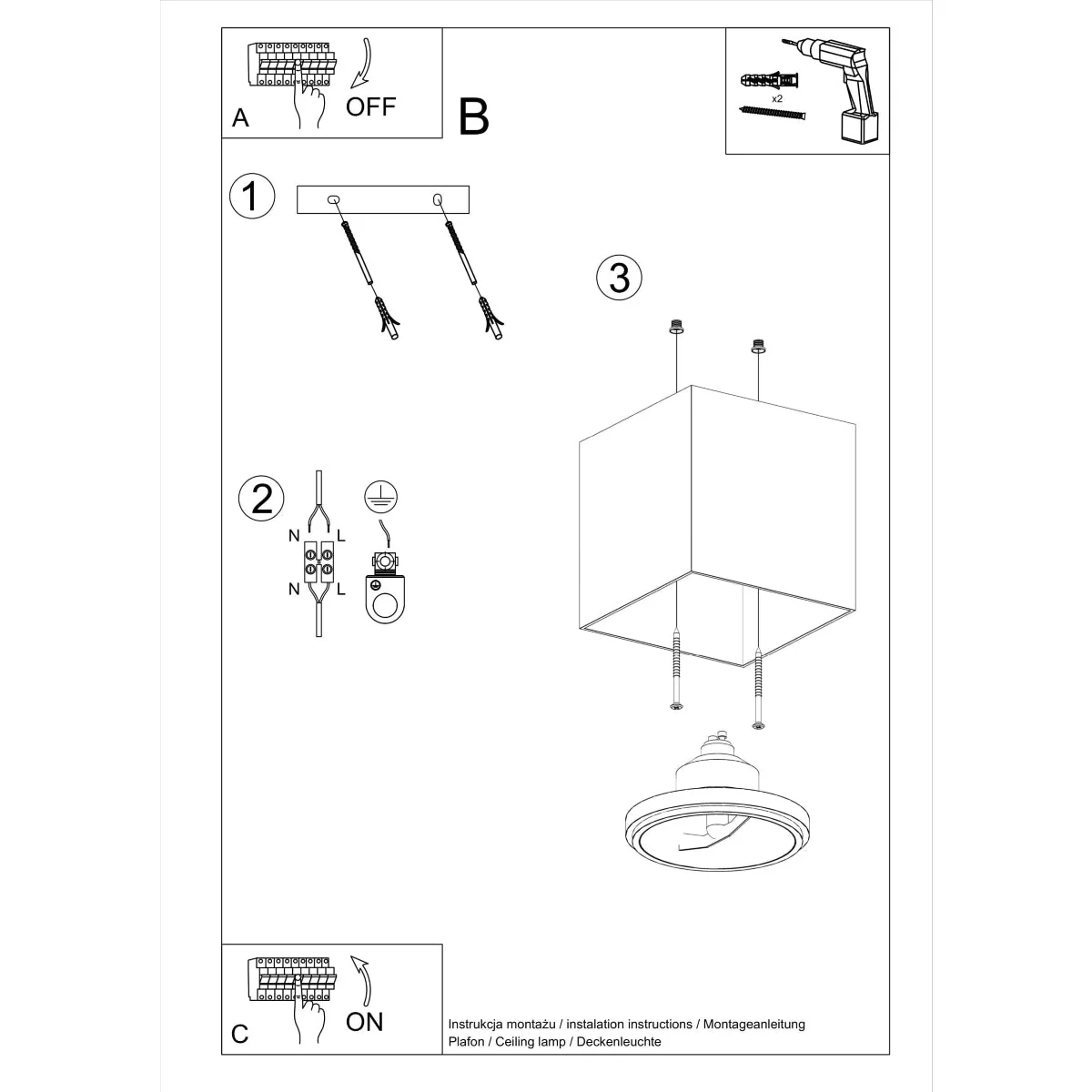 A OFF

B

x2

1

3

2

N L

N L

C ON

Instrukcja montażu / instalation instructions / Montageanleitung
Plafon / Ceiling lamp / Deckenleuchte