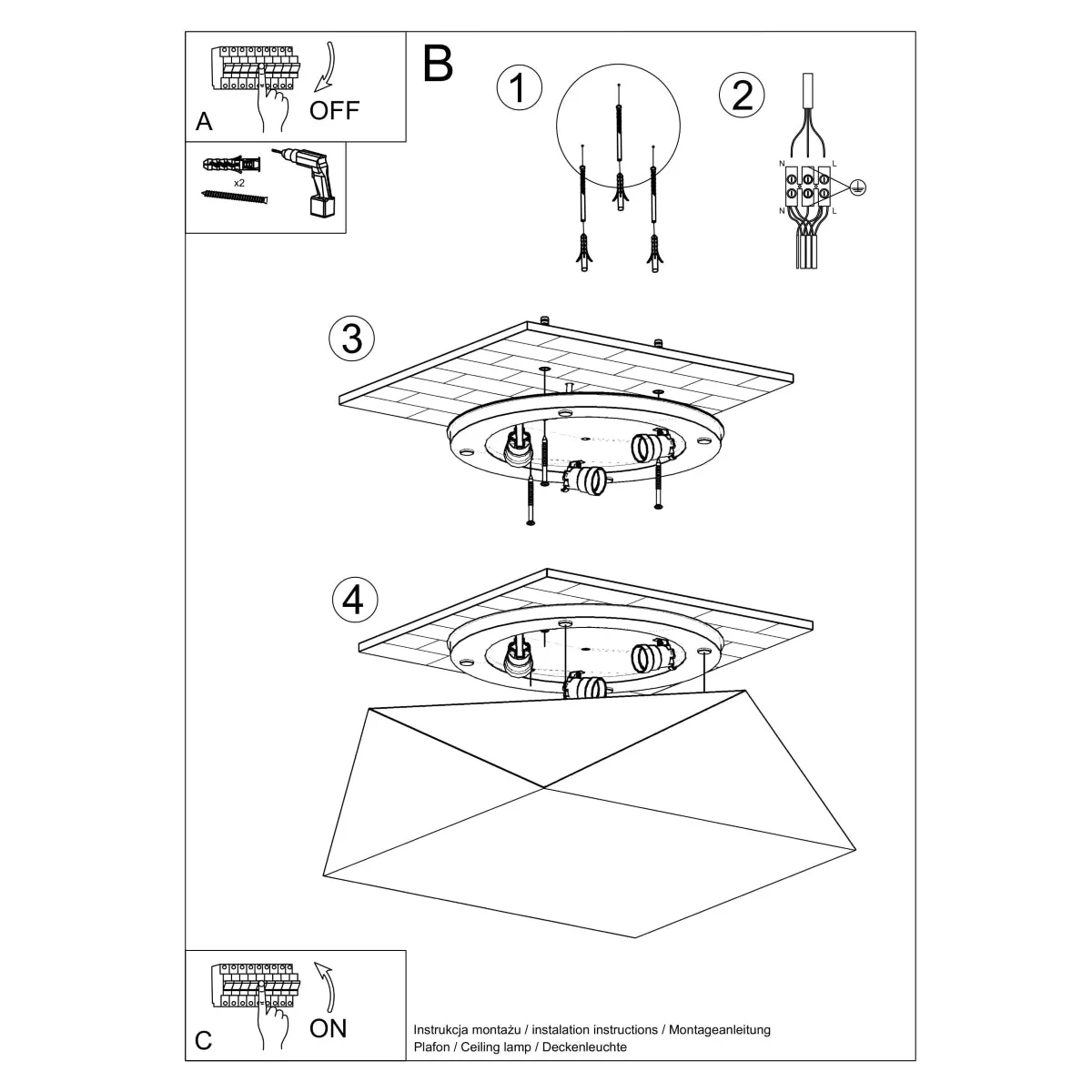 A
OFF

x2

B

1

2

N
L
N
L

3

4

C
ON

Instrukcja montażu / instalation instructions / Montageanleitung
Plafon / Ceiling lamp / Deckenleuchte