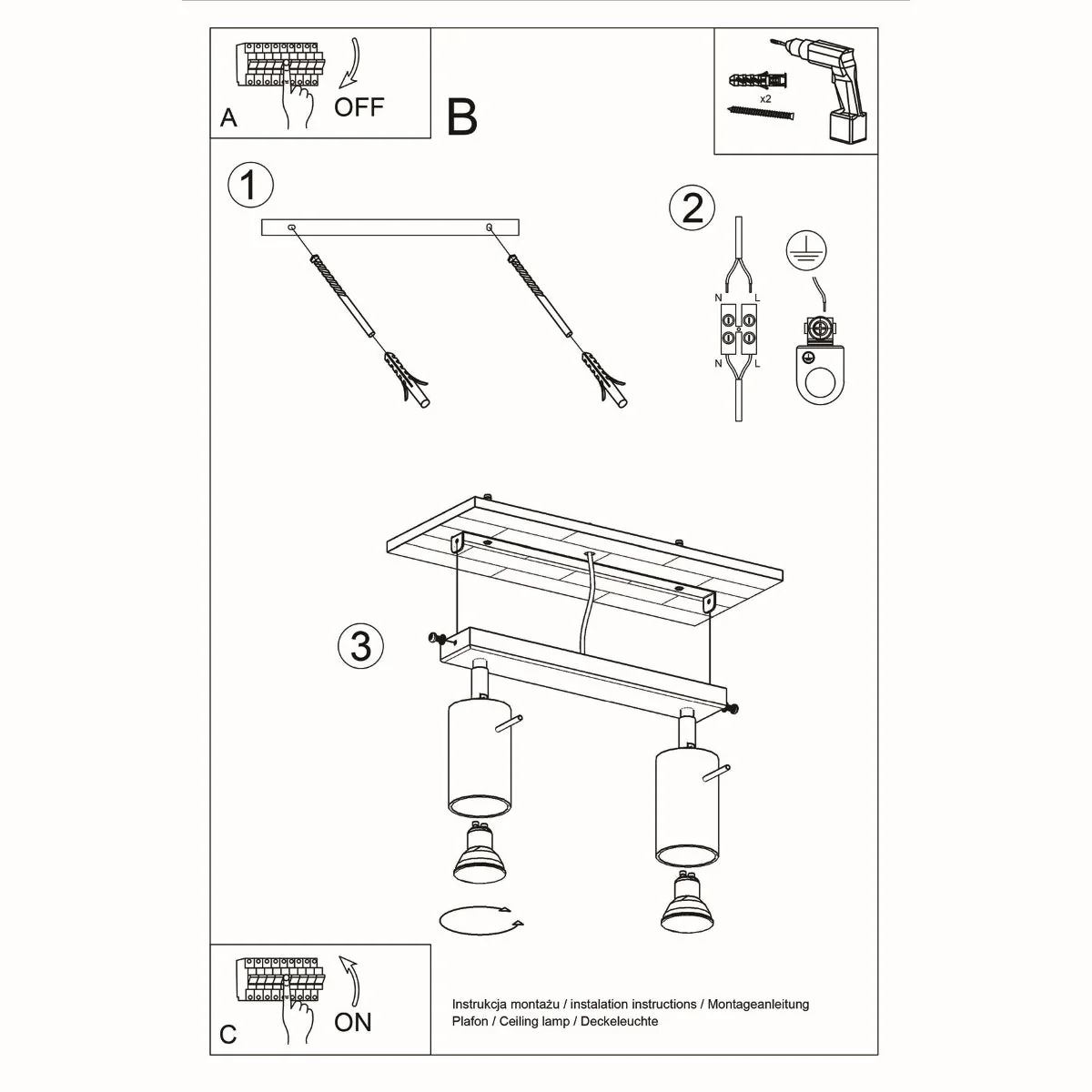 A
OFF
B
x2
1
2
N
L
N
L
3
C
ON
Instrukcja montażu / instalation instructions / Montageanleitung
Plafon / Ceiling lamp / Deckeleuchte