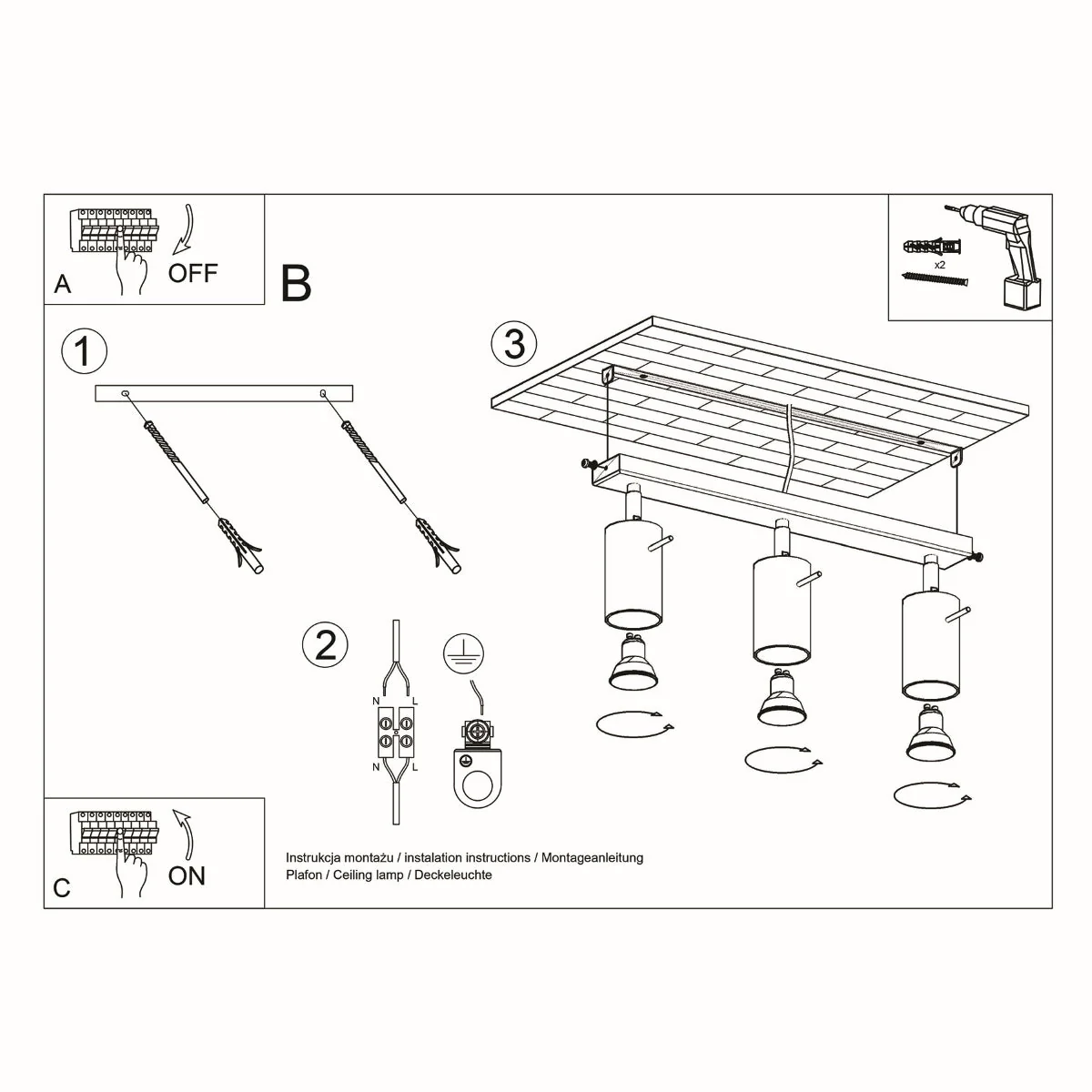 A

OFF

B

x2

1

3

2

N L

N L

C

ON

Instrukcja montażu / instalation instructions / Montageanleitung
Plafon / Ceiling lamp / Deckeleuchte