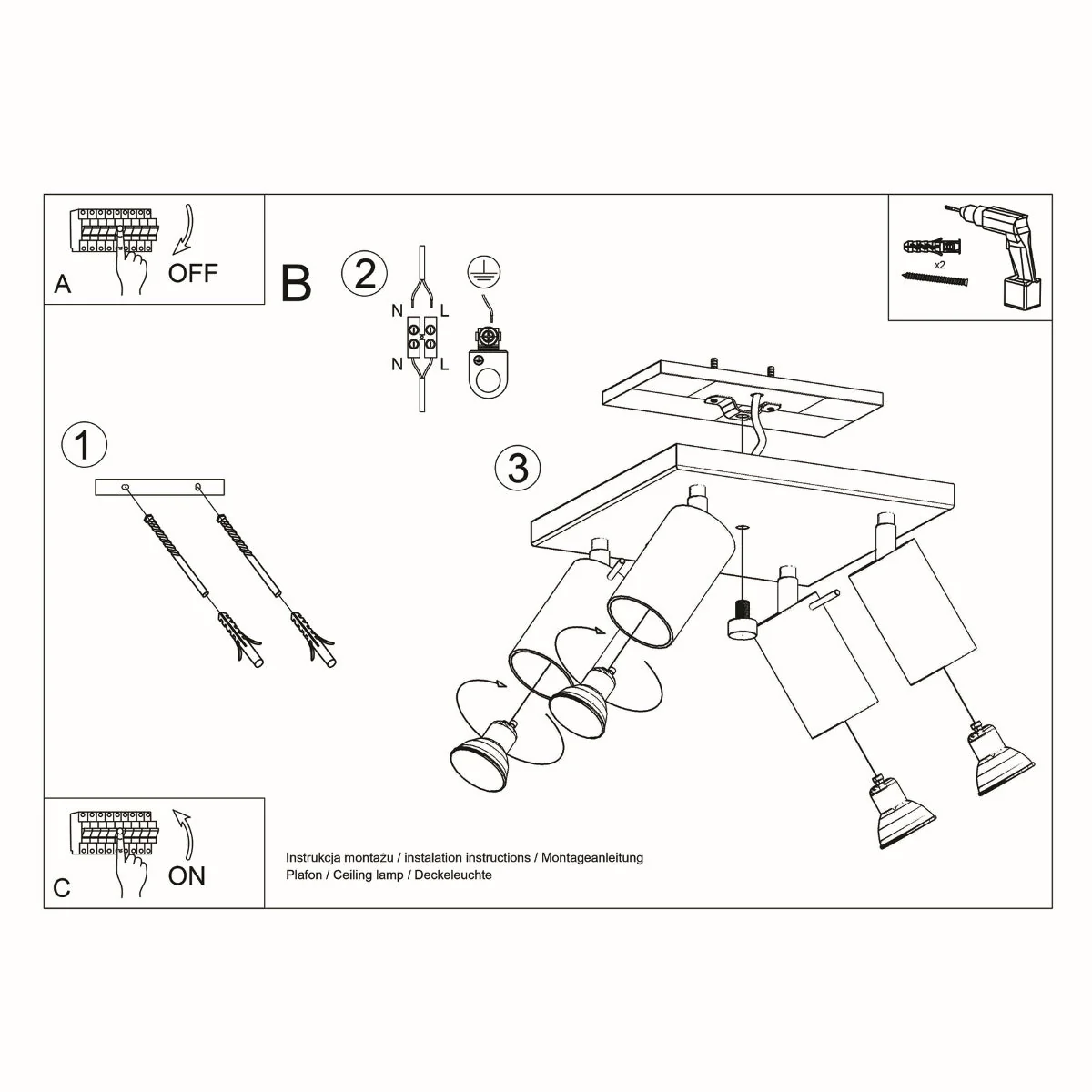 A
OFF

B

2

N L
N L

x2

1

3

C
ON

Instrukcja montażu / instalation instructions / Montageanleitung
Plafon / Ceiling lamp / Deckeleuchte