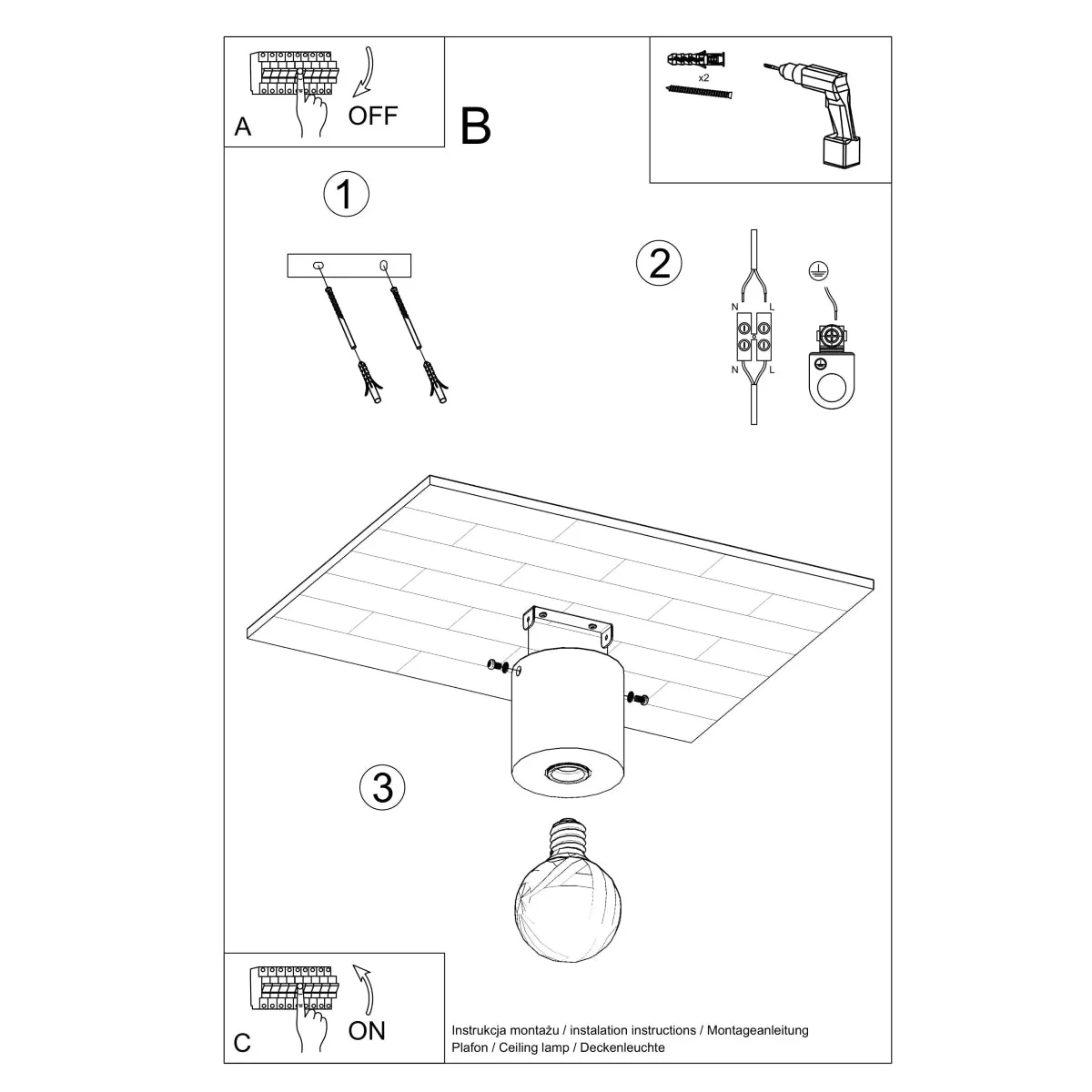 A
OFF

B

x2

1

2

N
L
N
L

3

C
ON

Instrukcja montażu / instalation instructions / Montageanleitung
Plafon / Ceiling lamp / Deckenleuchte