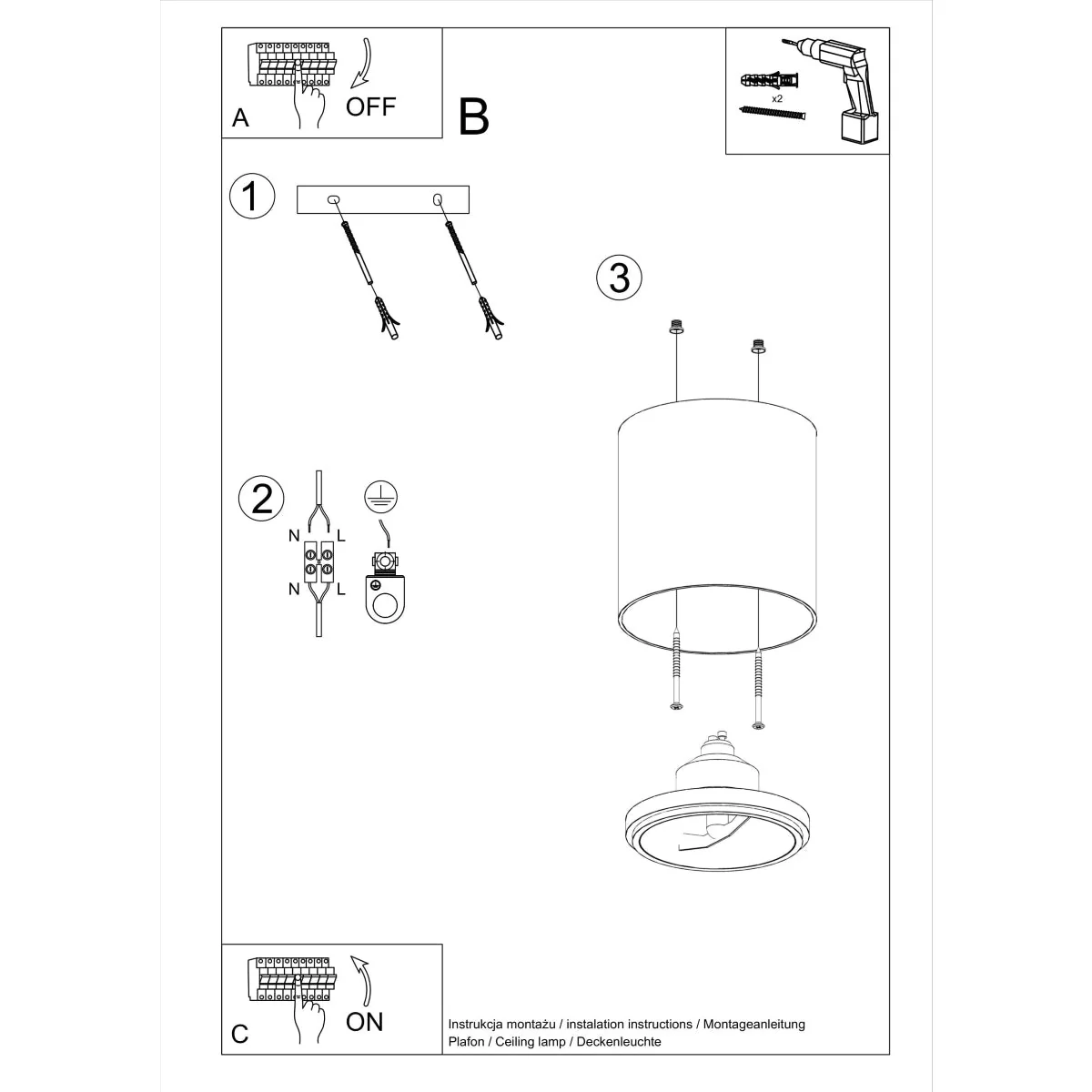 A

OFF

B

x2

1

3

2

N L

N L

C

ON

Instrukcja montażu / instalation instructions / Montageanleitung
Plafon / Ceiling lamp / Deckenleuchte