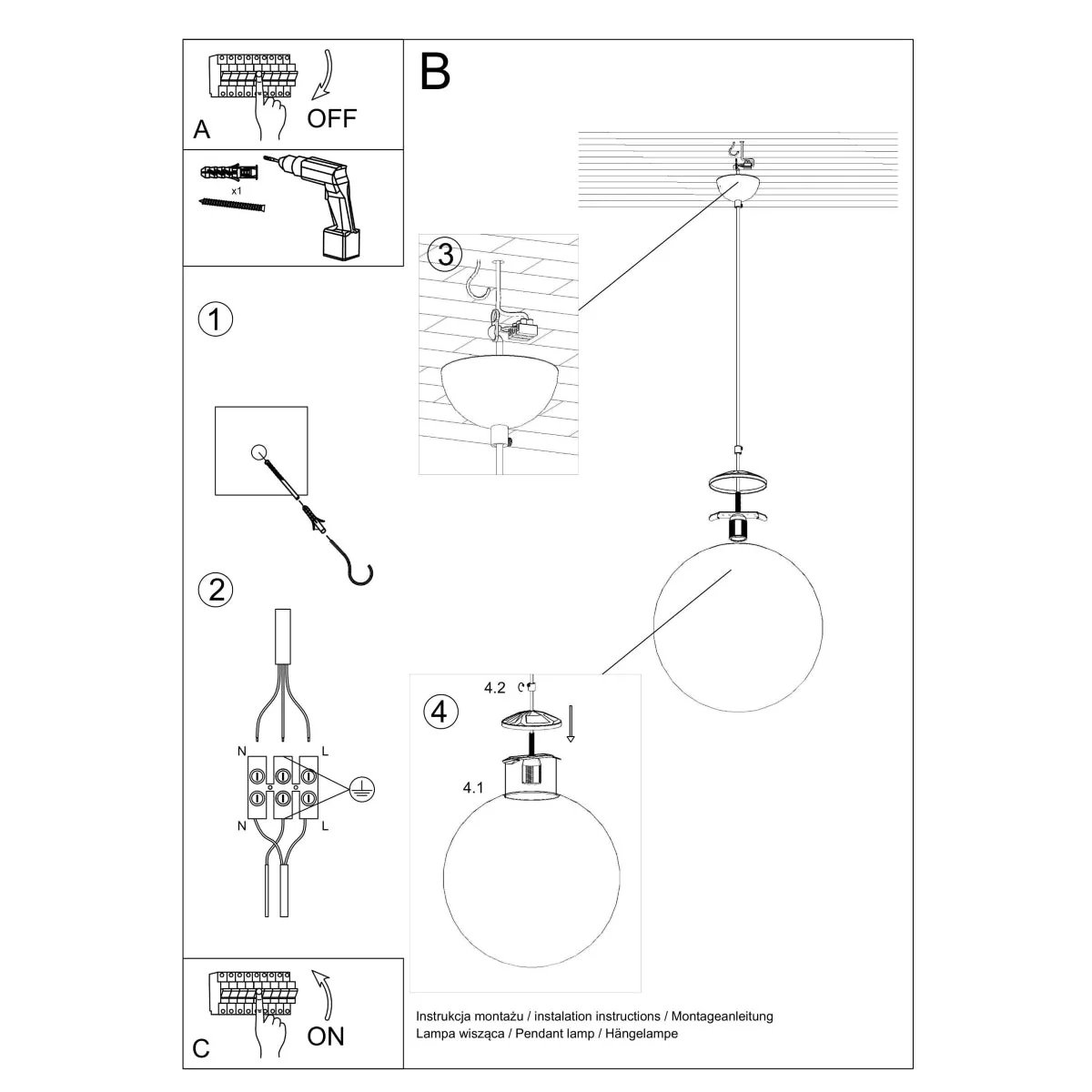 A
OFF

x1

1

2

N
L
N
L

C
ON

B

3

4
4.2
4.1

Instrukcja montażu / instalation instructions / Montageanleitung
Lampa wisząca / Pendant lamp / Hängelampe