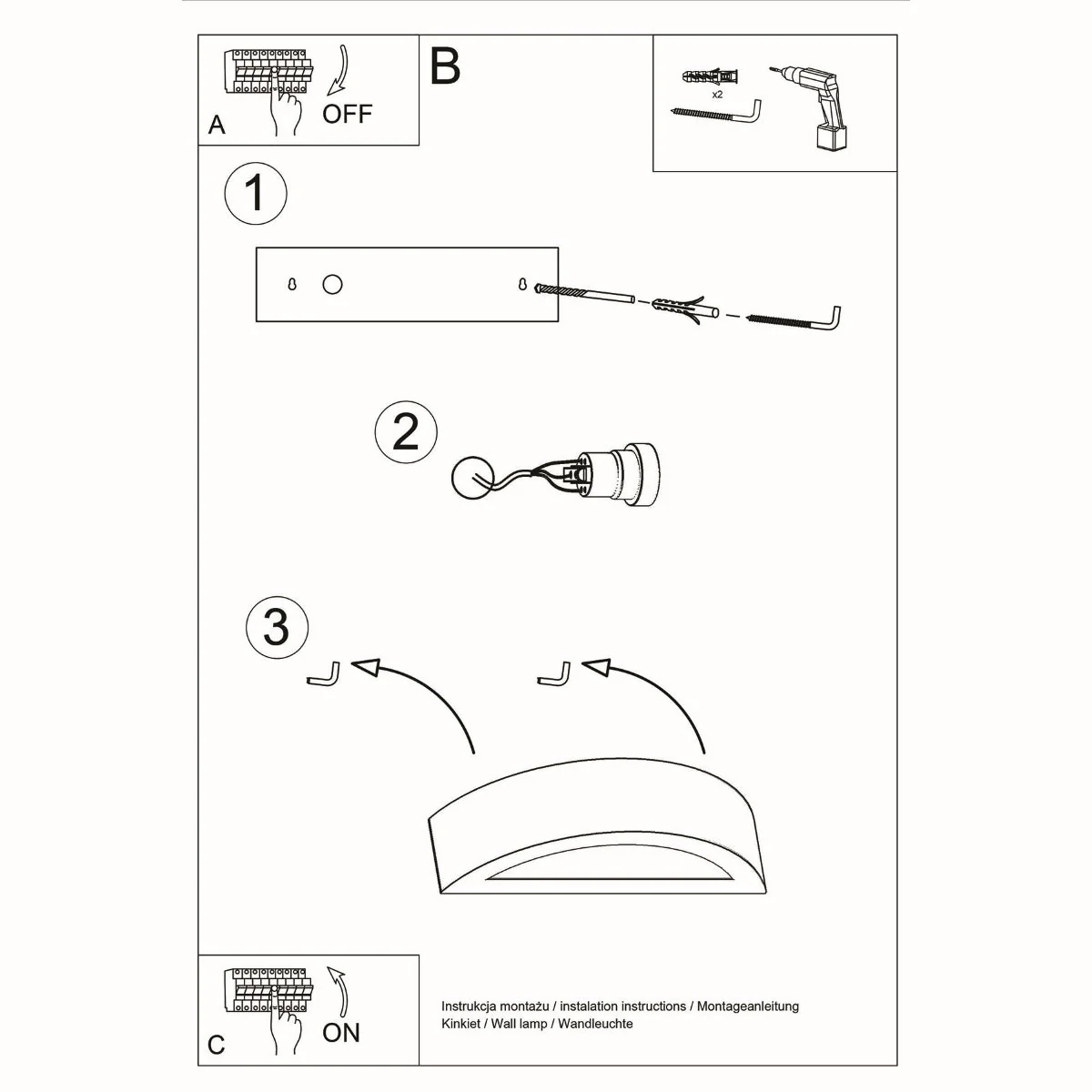 A
OFF

B

x2

1

2

3

C
ON

Instrukcja montażu / instalation instructions / Montageanleitung
Kinkiet / Wall lamp / Wandleuchte