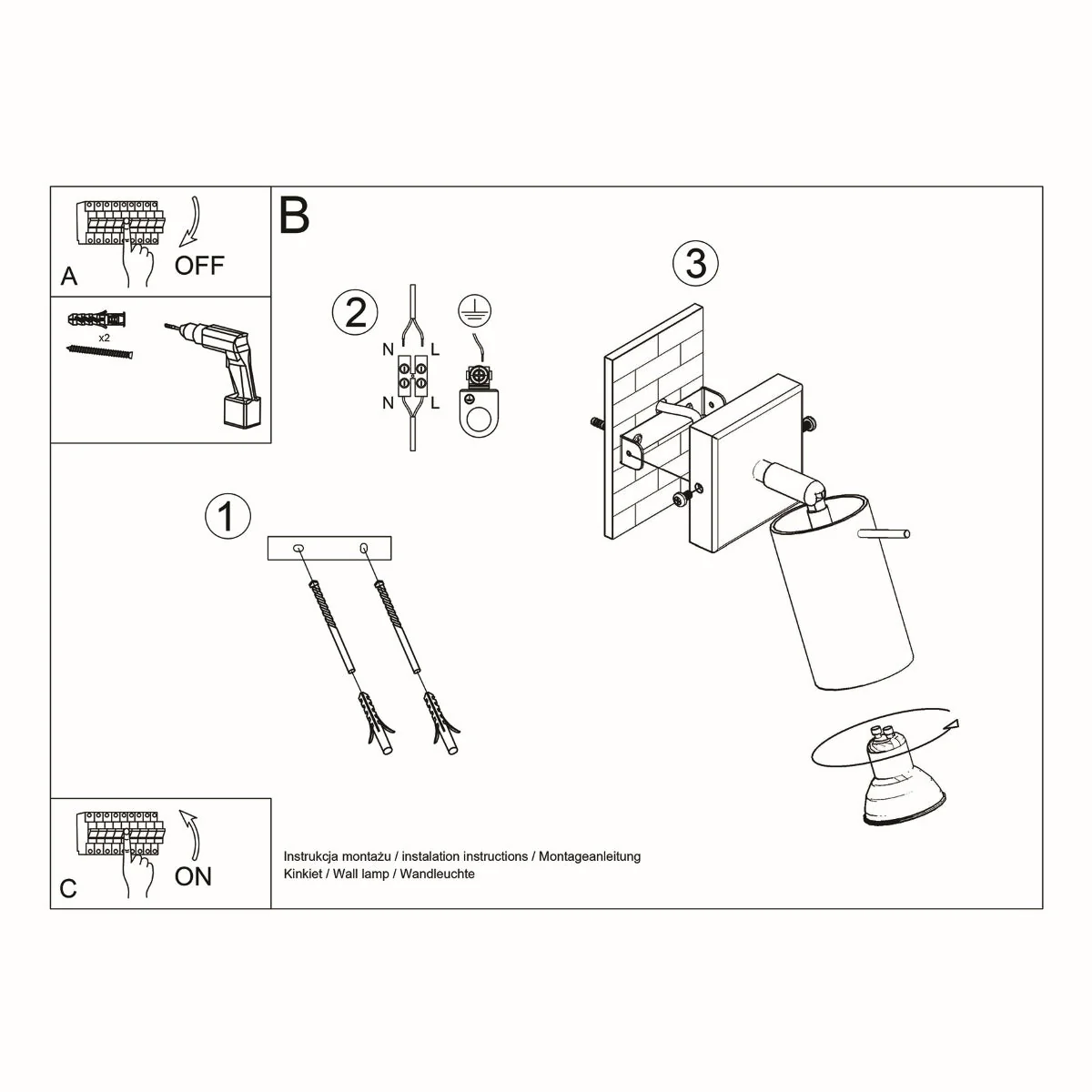 A

OFF

x2

B

2

N L

N L

3

1

C

ON

Instrukcja montażu / instalation instructions / Montageanleitung
Kinkiet / Wall lamp / Wandleuchte